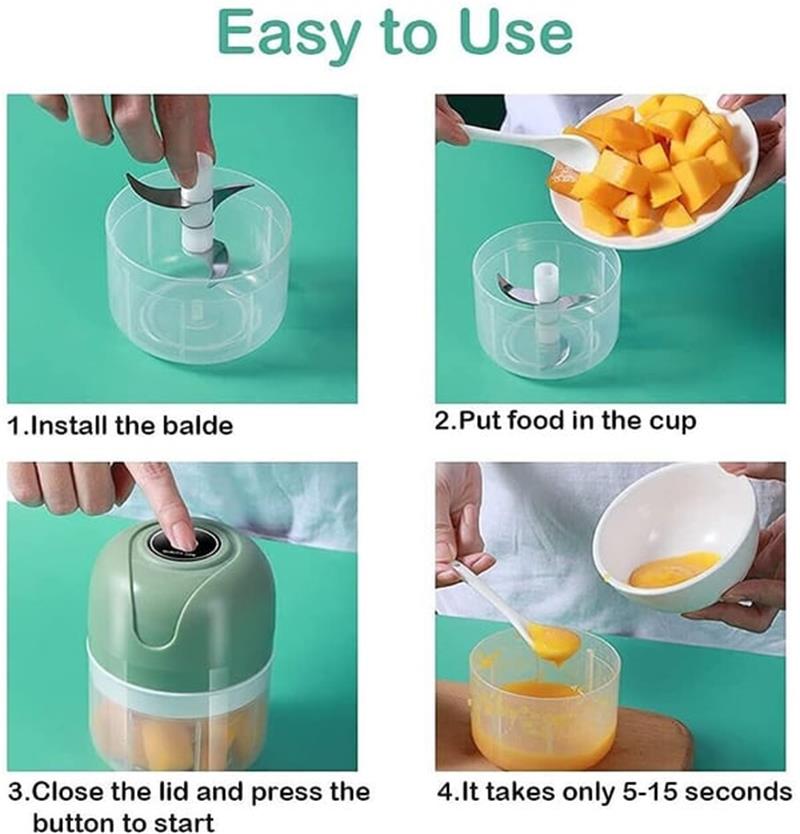 Easy to Use

1.Install the balde

2.Put food in the cup

3.Close the lid and press the button to start

4.It takes only 5-15 seconds