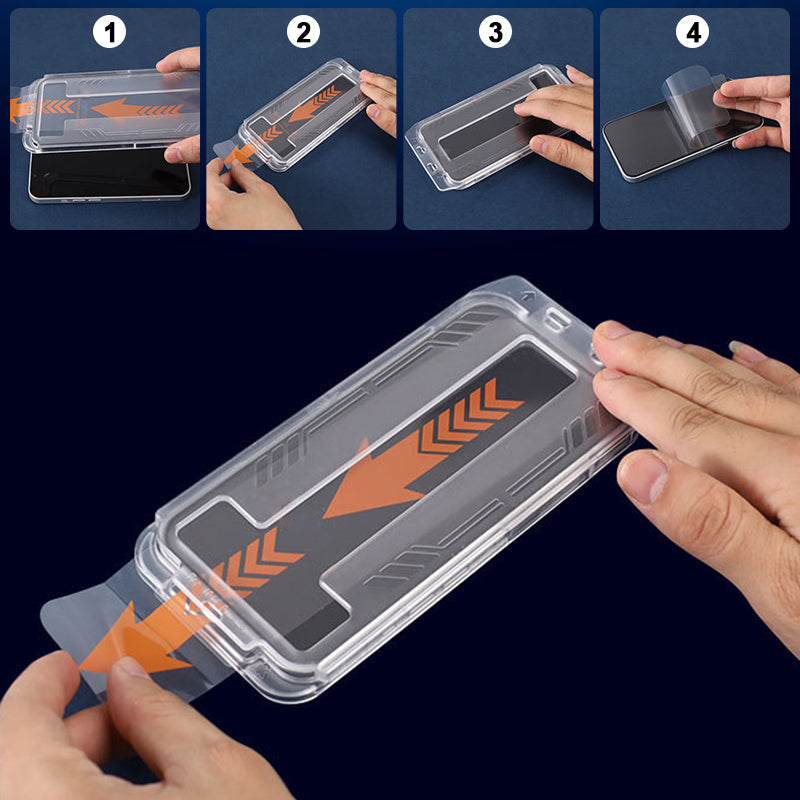 1
2
3
4