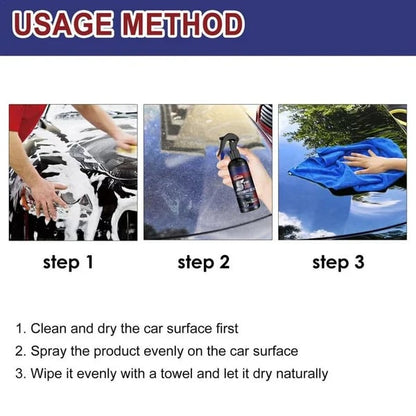 USAGE METHOD

step 1

step 2

step 3

1. Clean and dry the car surface first
2. Spray the product evenly on the car surface
3. Wipe it evenly with a towel and let it dry naturally