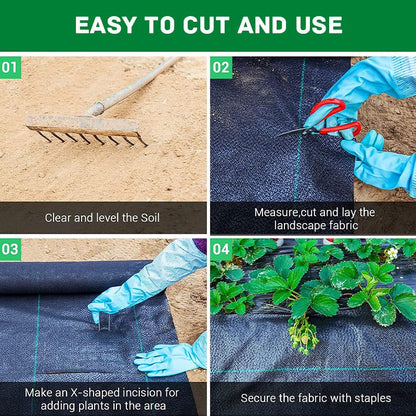 EASY TO CUT AND USE

01

Clear and level the Soil

02

Measure,cut and lay the landscape fabric

03

Make an X-shaped incision for adding plants in the area

04

Secure the fabric with staples