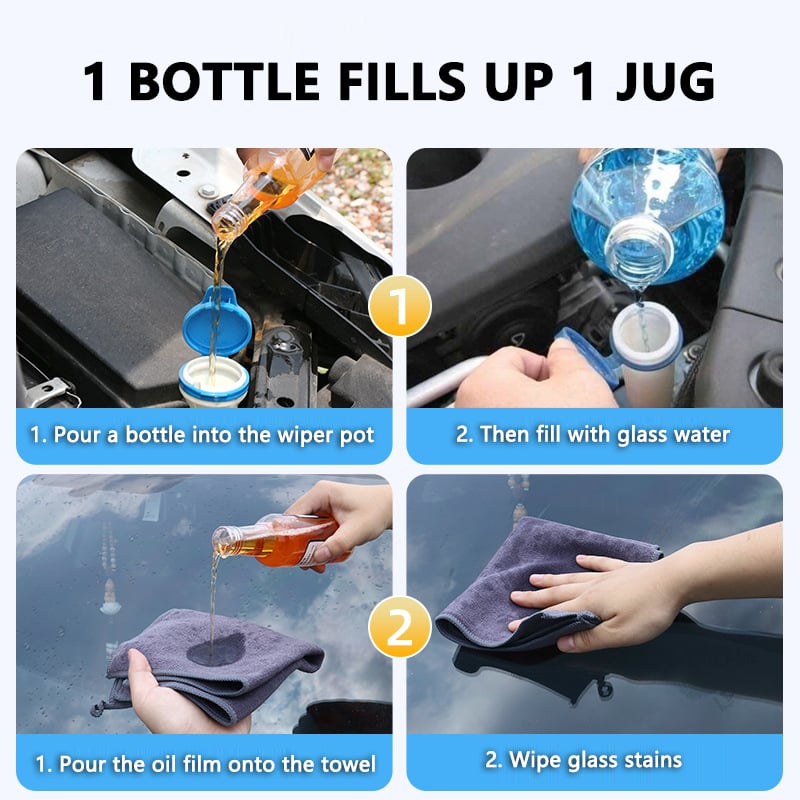 1 BOTTLE FILLS UP 1 JUG

1

1. Pour a bottle into the wiper pot

2. Then fill with glass water

2

1. Pour the oil film onto the towel

2. Wipe glass stains