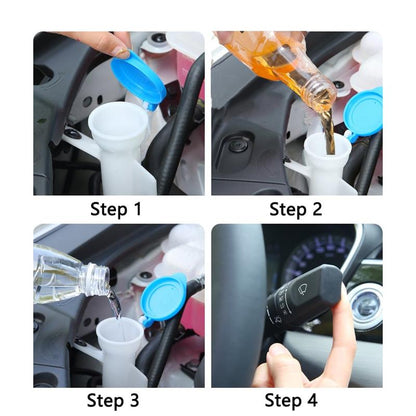 Step 1

Step 2

Step 3

Step 4