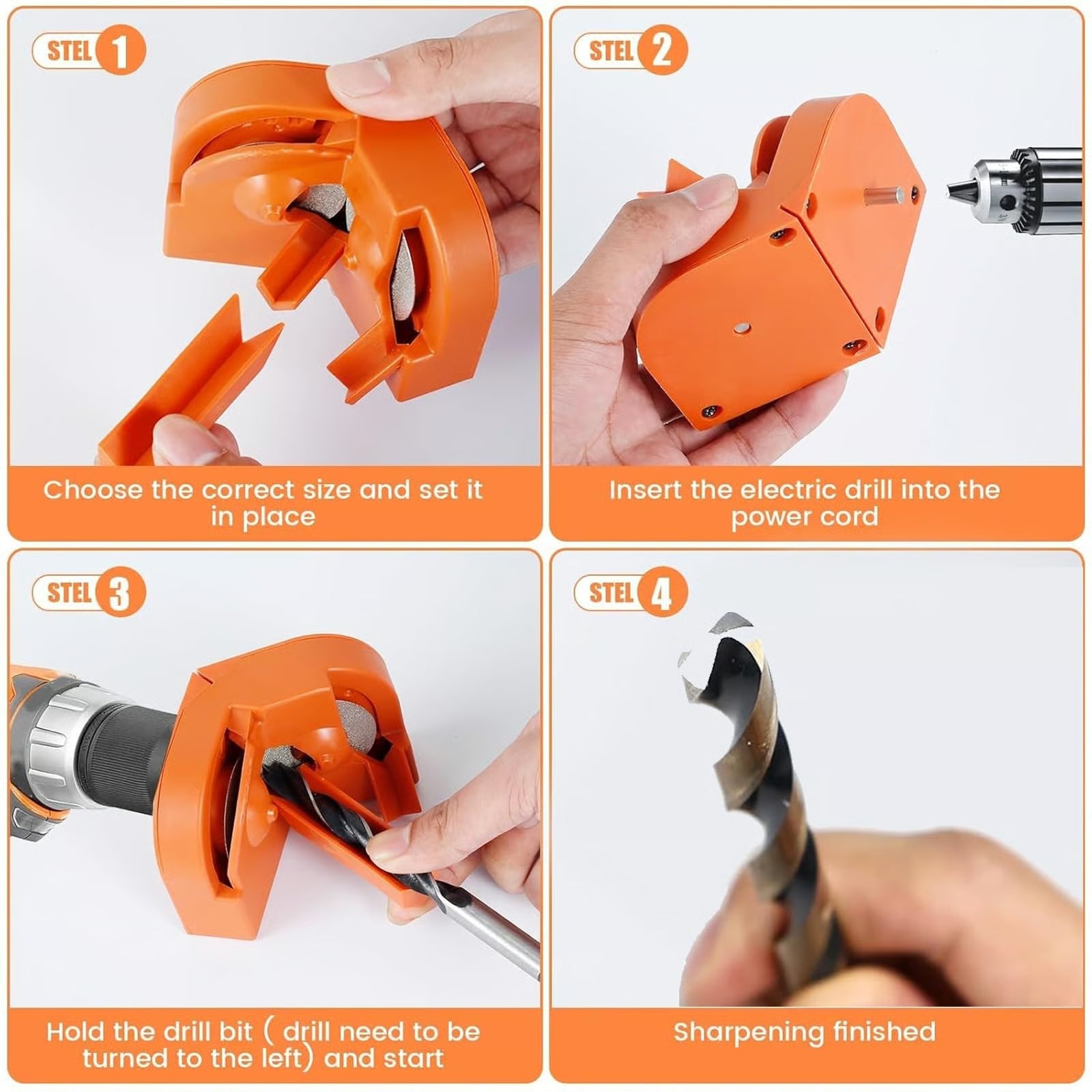 STEL 1

Choose the correct size and set it in place

STEL 2

Insert the electric drill into the power cord

STEL 3

Hold the drill bit ( drill need to be turned to the left) and start

STEL 4

Sharpening finished