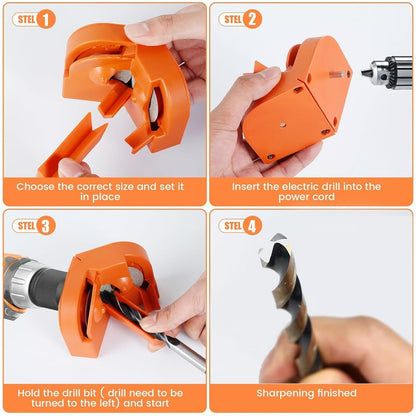 STEL 1

Choose the correct size and set it in place

STEL 2

Insert the electric drill into the power cord

STEL 3

Hold the drill bit ( drill need to be turned to the left) and start

STEL 4

Sharpening finished