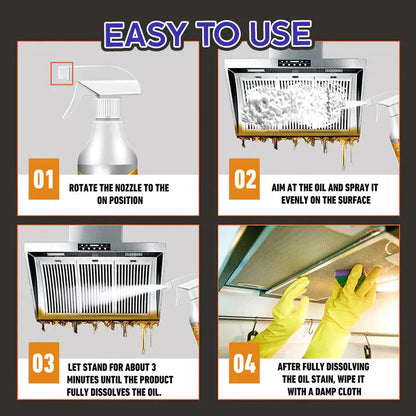 EASY TO USE

01 ROTATE THE NOZZLE TO THE ON POSITION

02 AIM AT THE OIL AND SPRAY IT EVENLY ON THE SURFACE

03 LET STAND FOR ABOUT 3 MINUTES UNTIL THE PRODUCT FULLY DISSOLVES THE OIL.

04 AFTER FULLY DISSOLVING THE OIL STAIN, WIPE IT WITH A DAMP CLOTH