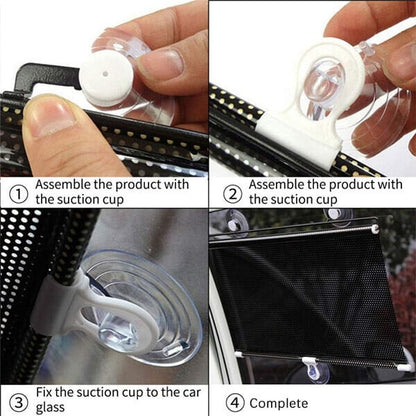 ① Assemble the product with the suction cup

② Assemble the product with the suction cup

③ Fix the suction cup to the car glass

④ Complete