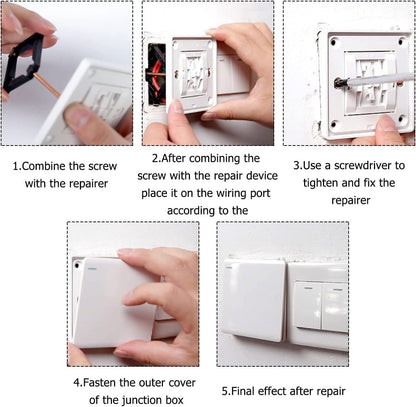 1.Combine the screw with the repairer

2.After combining the screw with the repair device place it on the wiring port according to the

3.Use a screwdriver to tighten and fix the repairer

4.Fasten the outer cover of the junction box

5.Final effect after repair