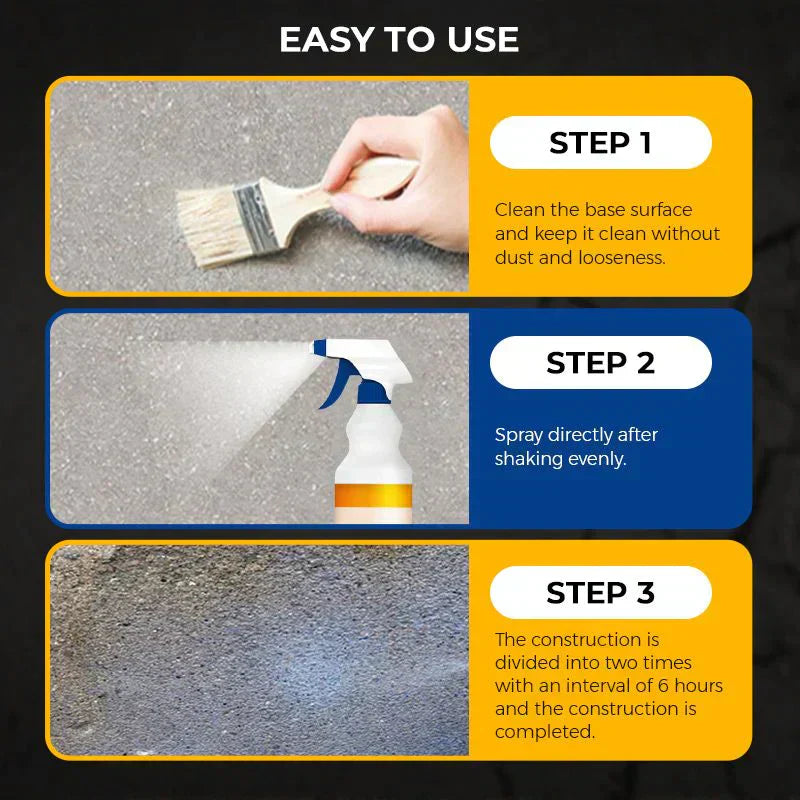 EASY TO USE

STEP 1

Clean the base surface and keep it clean without dust and looseness.

STEP 2

Spray directly after shaking evenly.

STEP 3

The construction is divided into two times with an interval of 6 hours and the construction is completed.