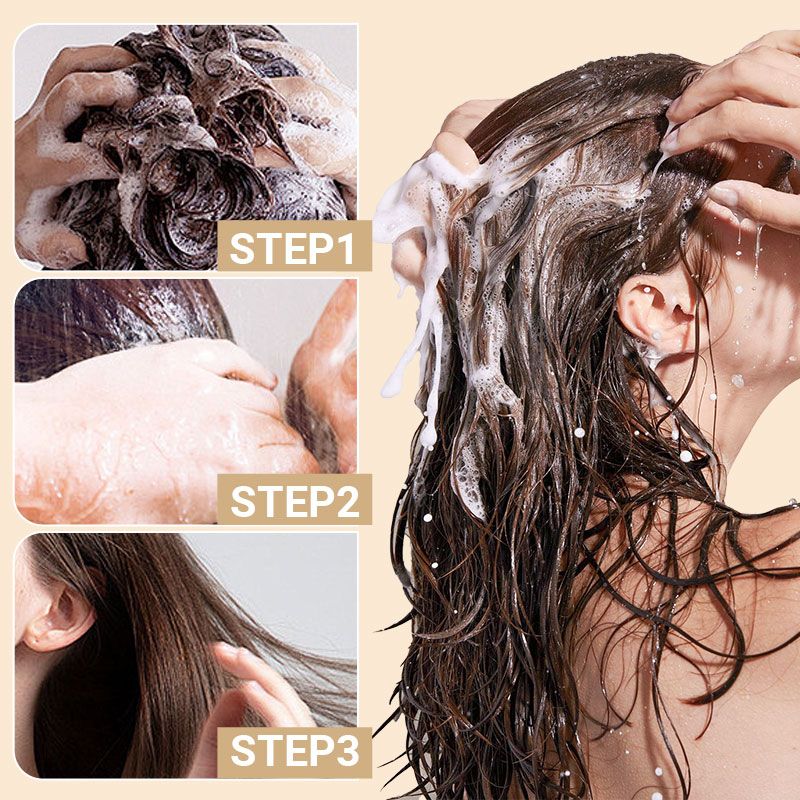 STEP1

STEP2

STEP3