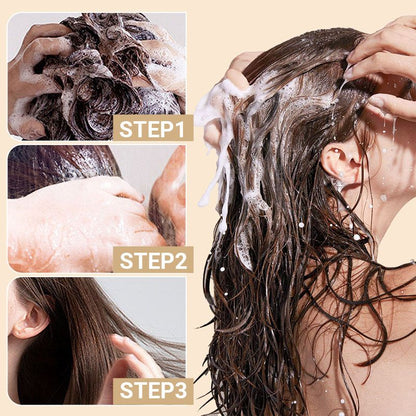 STEP1

STEP2

STEP3