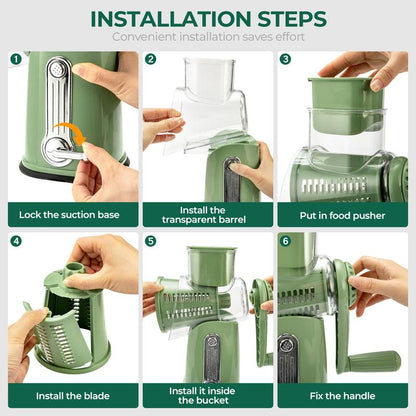 INSTALLATION STEPS
Convenient installation saves effort

1
Lock the suction base

2
Install the transparent barrel

3
Put in food pusher

4
Install the blade

5
Install it inside the bucket

6
Fix the handle