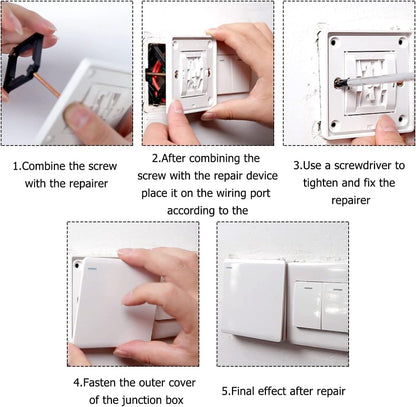 1.Combine the screw with the repairer

2.After combining the screw with the repair device place it on the wiring port according to the

3.Use a screwdriver to tighten and fix the repairer

4.Fasten the outer cover of the junction box

5.Final effect after repair