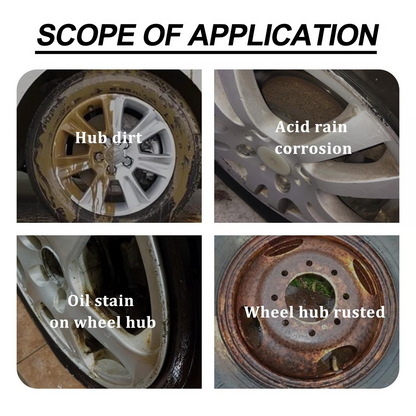 SCOPE OF APPLICATION

Hub dirt

Acid rain corrosion

Oil stain on wheel hub

Wheel hub rusted