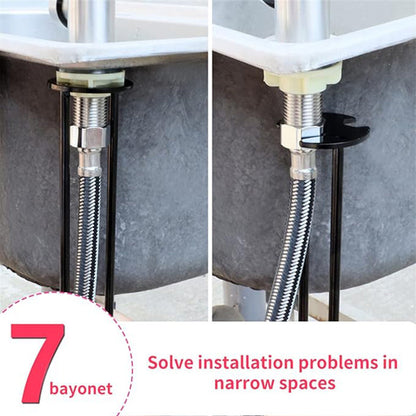 7 bayonet

Solve installation problems in narrow spaces