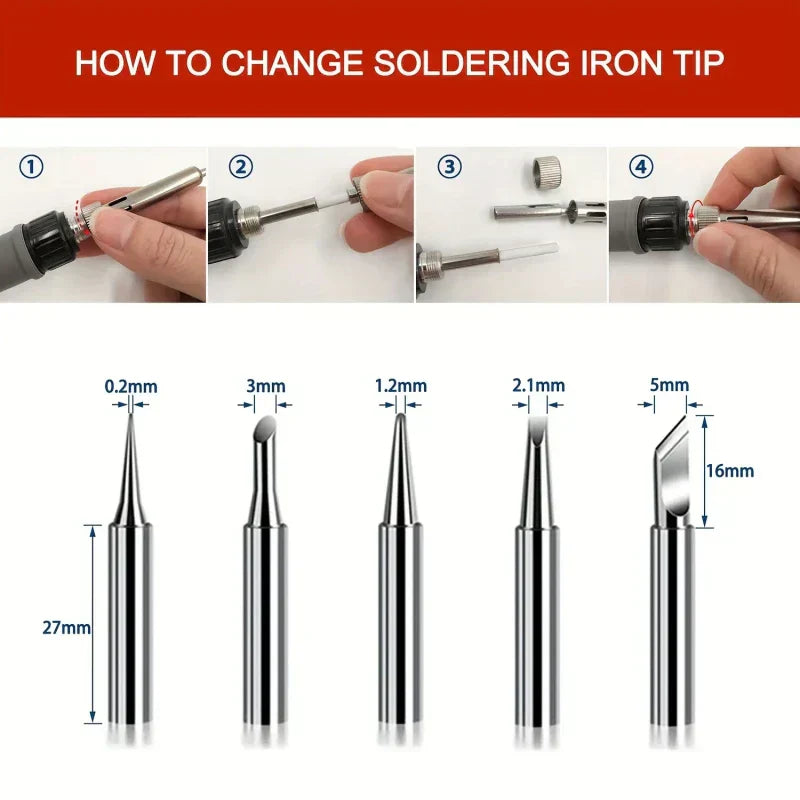 HOW TO CHANGE SOLDERING IRON TIP

①

②

③

④

0.2mm

3mm

1.2mm

2.1mm

5mm

16mm

27mm