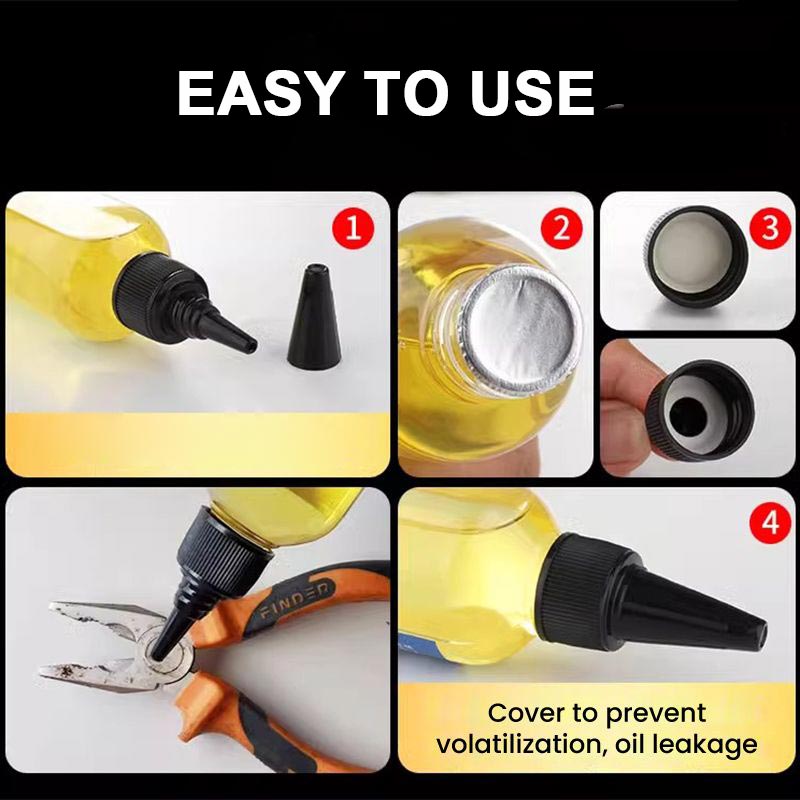 EASY TO USE

1

2

3

FINDER

4

Cover to prevent volatilization, oil leakage