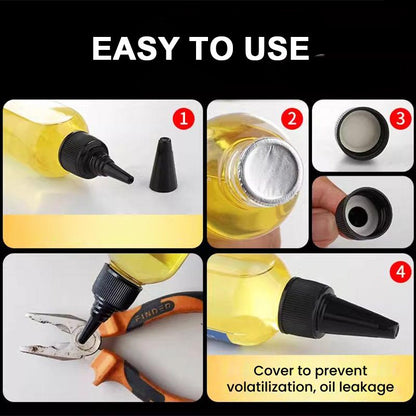 EASY TO USE

1

2

3

FINDER

4

Cover to prevent volatilization, oil leakage