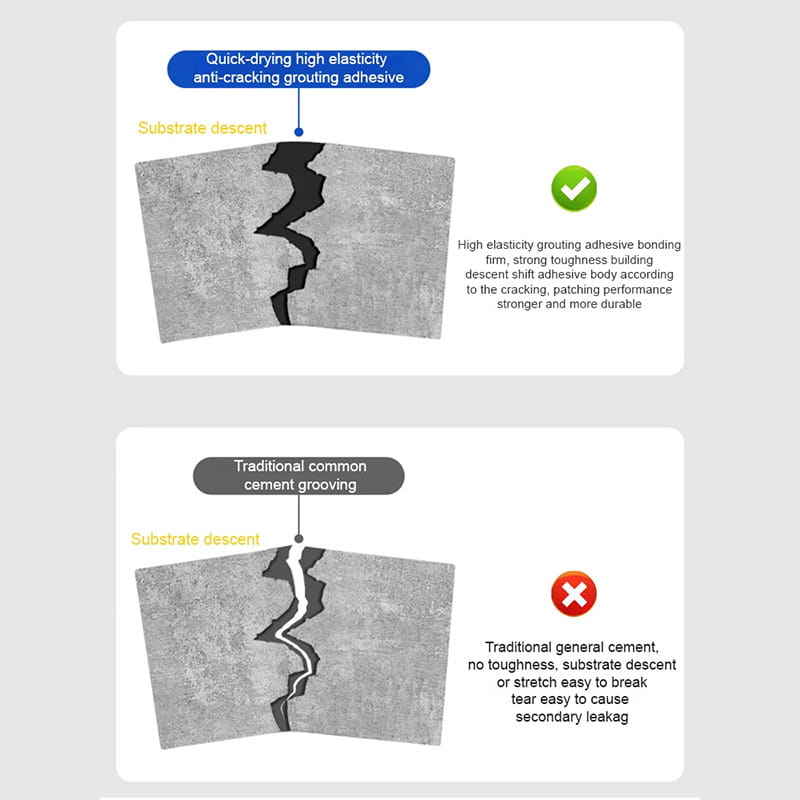 Quick-drying high elasticity anti-cracking grouting adhesive

Substrate descent

High elasticity grouting adhesive bonding firm, strong toughness building descent shift adhesive body according to the cracking, patching performance stronger and more durable

Traditional common cement grooving

Substrate descent

Traditional general cement, no toughness, substrate descent or stretch easy to break tear easy to cause secondary leakag