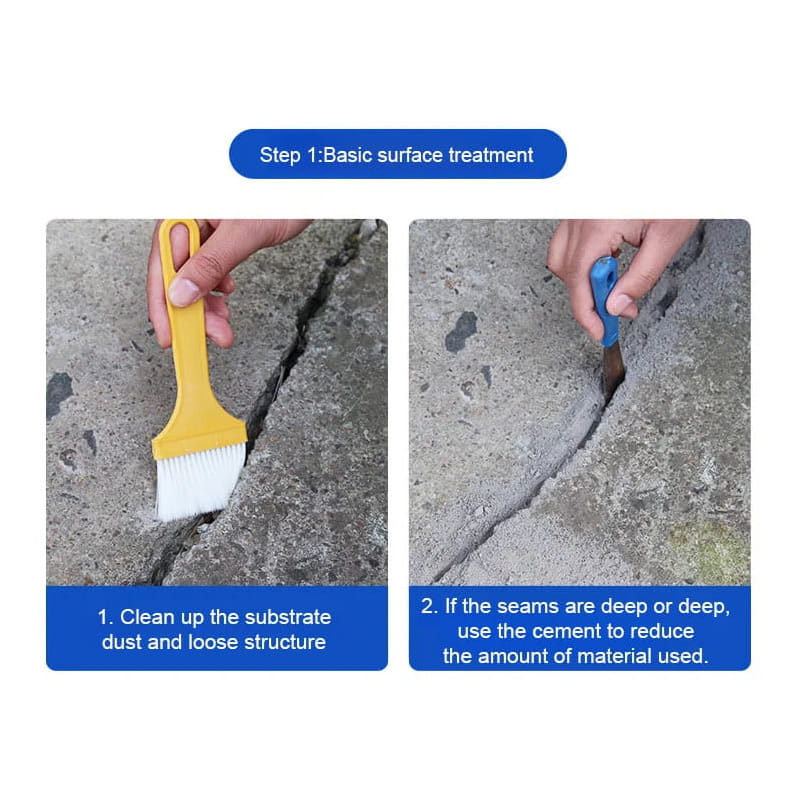 Step 1:Basic surface treatment

1. Clean up the substrate dust and loose structure

2. If the seams are deep or deep, use the cement to reduce the amount of material used.