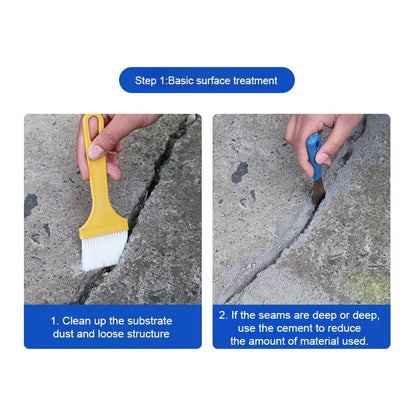 Step 1:Basic surface treatment

1. Clean up the substrate dust and loose structure

2. If the seams are deep or deep, use the cement to reduce the amount of material used.