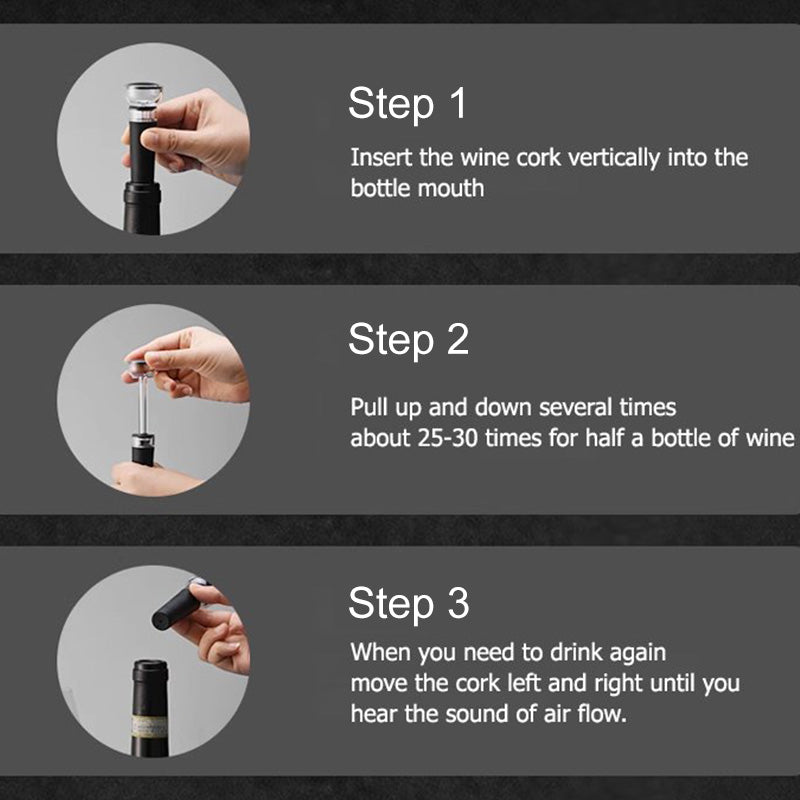 Step 1

Insert the wine cork vertically into the bottle mouth

Step 2

Pull up and down several times
about 25-30 times for half a bottle of wine

Step 3

When you need to drink again
move the cork left and right until you
hear the sound of air flow.