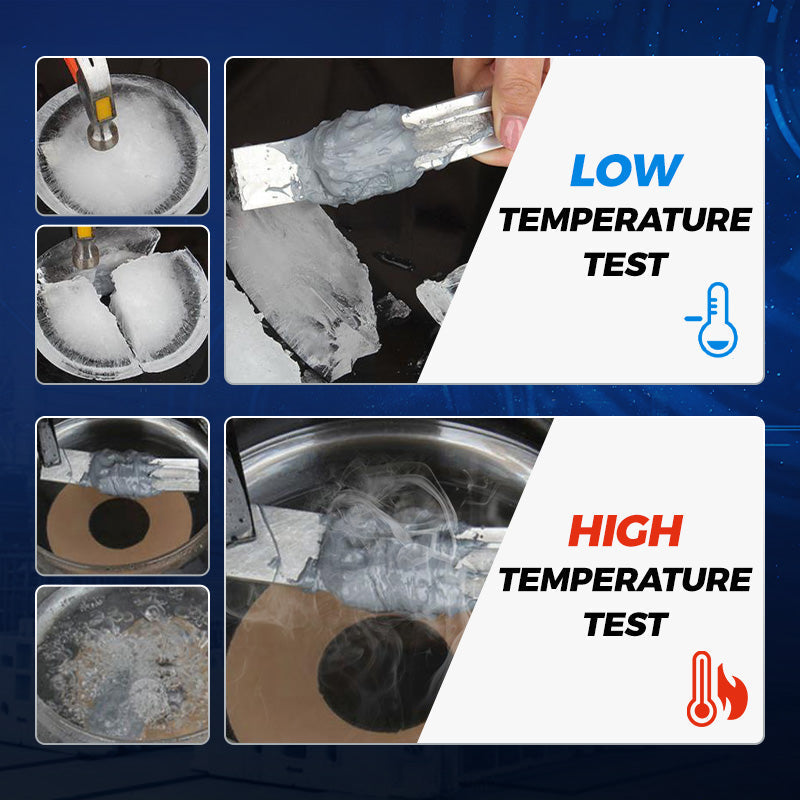 LOW
TEMPERATURE
TEST

HIGH
TEMPERATURE
TEST