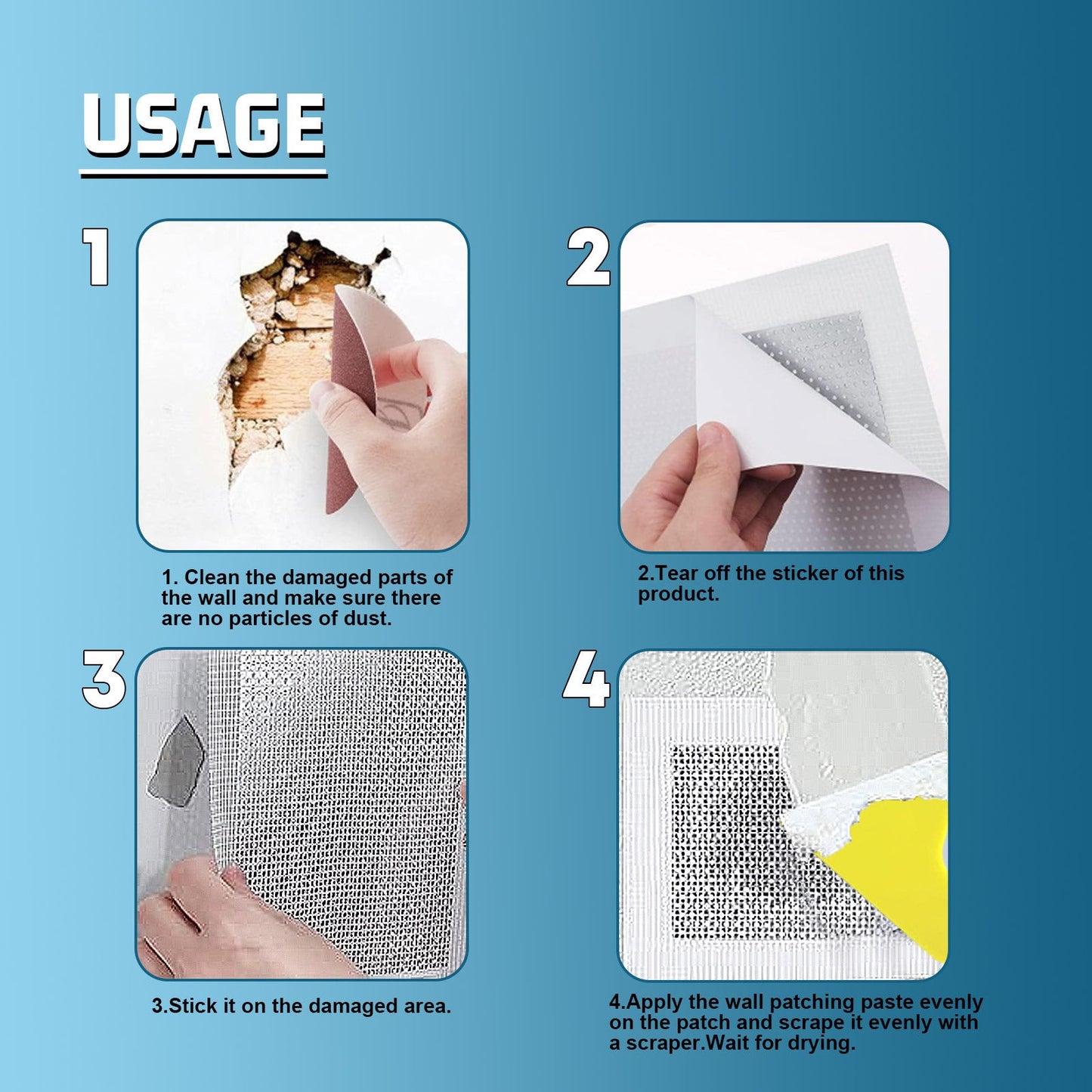 USAGE

1

1. Clean the damaged parts of the wall and make sure there are no particles of dust.

2

2.Tear off the sticker of this product.

3

3.Stick it on the damaged area.

4

4.Apply the wall patching paste evenly on the patch and scrape it evenly with a scraper.Wait for drying.