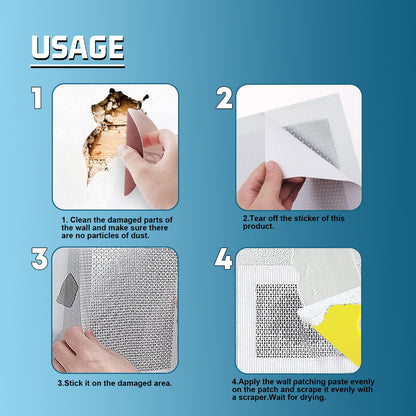 USAGE

1

1. Clean the damaged parts of the wall and make sure there are no particles of dust.

2

2.Tear off the sticker of this product.

3

3.Stick it on the damaged area.

4

4.Apply the wall patching paste evenly on the patch and scrape it evenly with a scraper.Wait for drying.