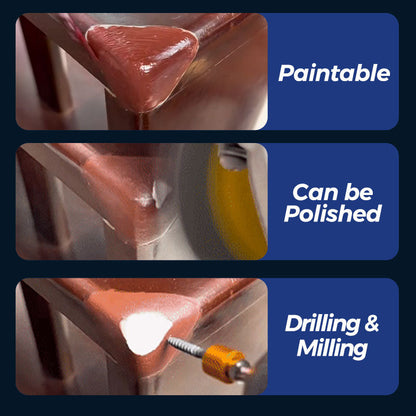 Paintable

Can be Polished

Drilling & Milling