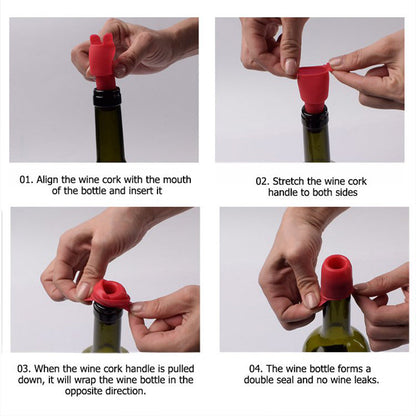 01. Align the wine cork with the mouth of the bottle and insert it

02. Stretch the wine cork handle to both sides

03. When the wine cork handle is pulled down, it will wrap the wine bottle in the opposite direction.

04. The wine bottle forms a double seal and no wine leaks.