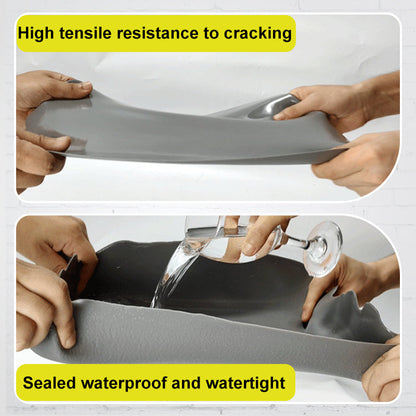 High tensile resistance to cracking

Sealed waterproof and watertight