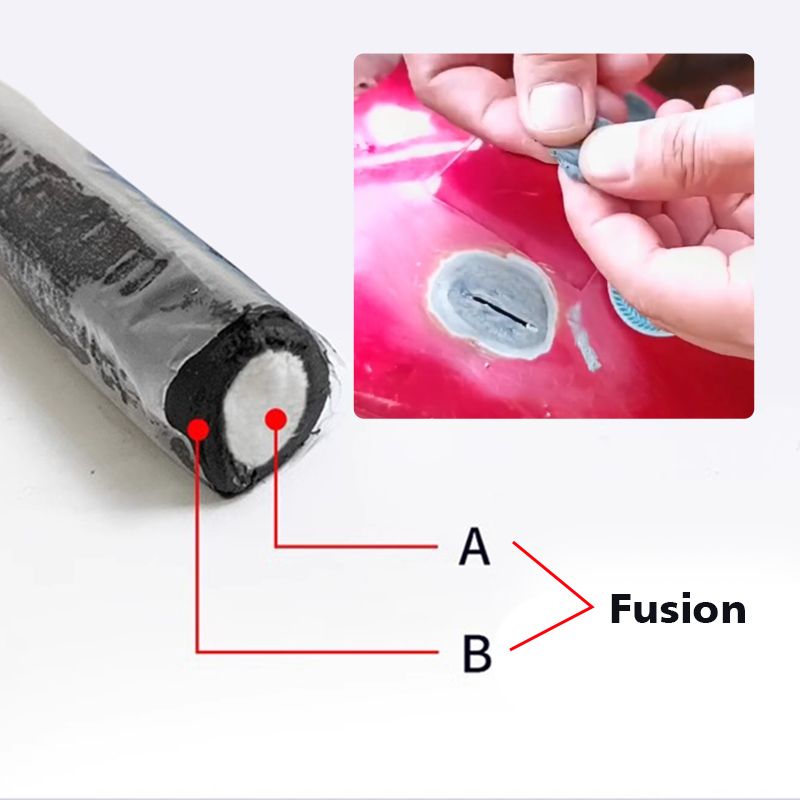 A
B
Fusion