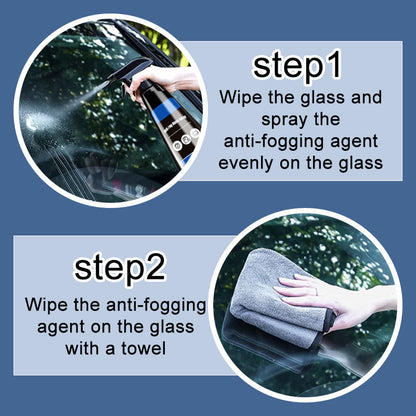 step1
Wipe the glass and spray the anti-fogging agent evenly on the glass

step2
Wipe the anti-fogging agent on the glass with a towel