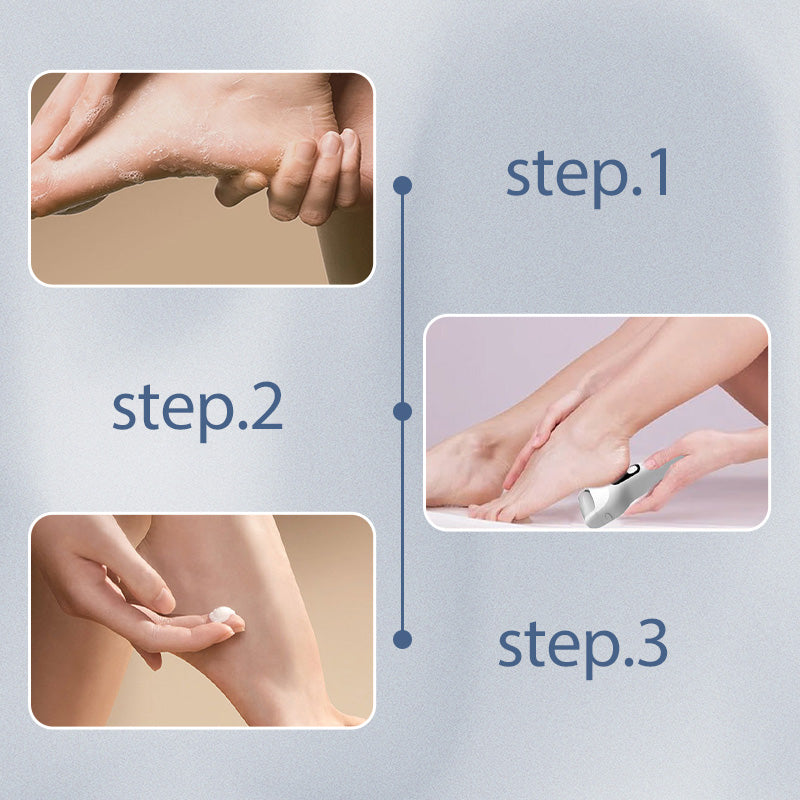 step.1

step.2

step.3