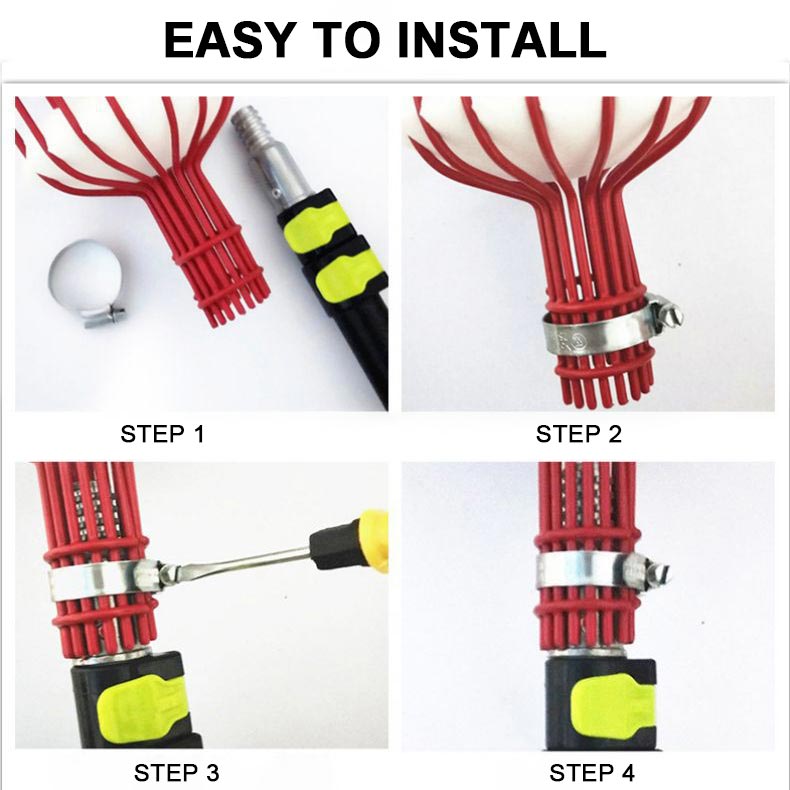 EASY TO INSTALL

STEP 1

STEP 2

STEP 3

STEP 4