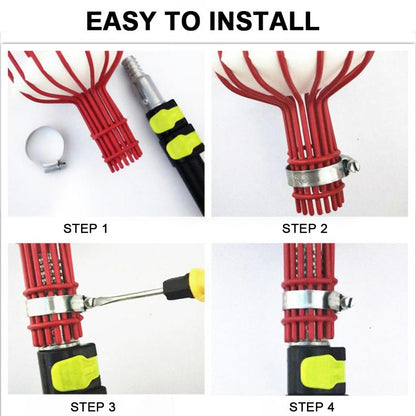 EASY TO INSTALL

STEP 1

STEP 2

STEP 3

STEP 4