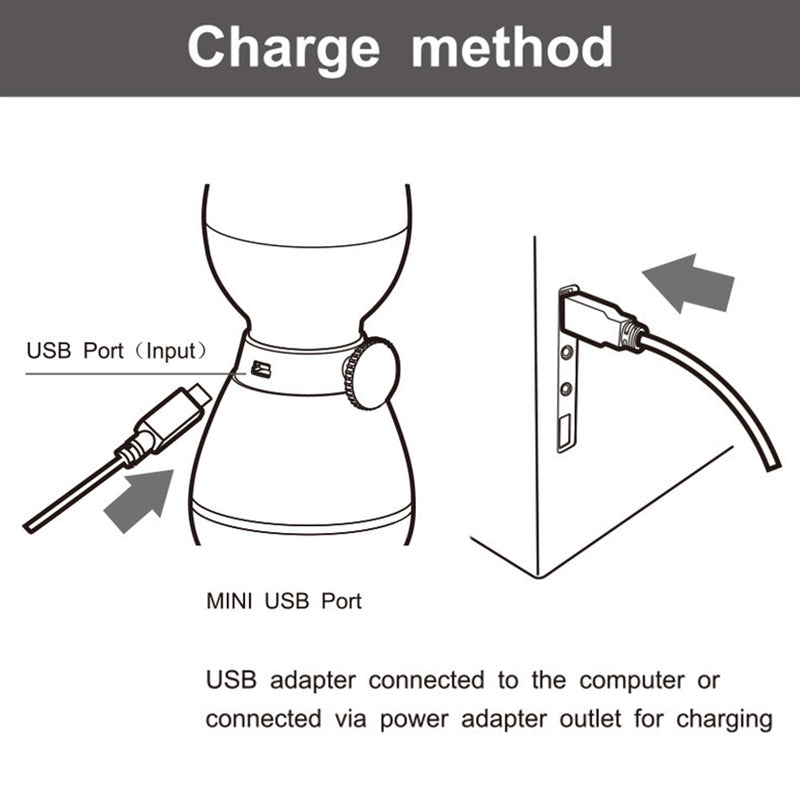 Charge method

USB Port（Input）

MINI USB Port

USB adapter connected to the computer or connected via power adapter outlet for charging