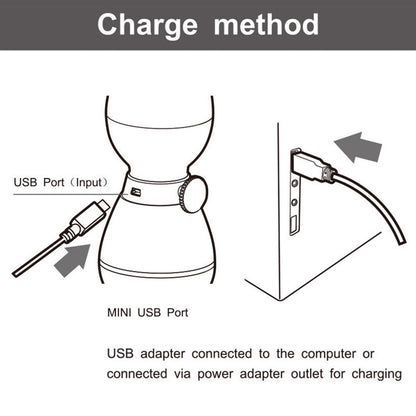 Charge method

USB Port（Input）

MINI USB Port

USB adapter connected to the computer or connected via power adapter outlet for charging