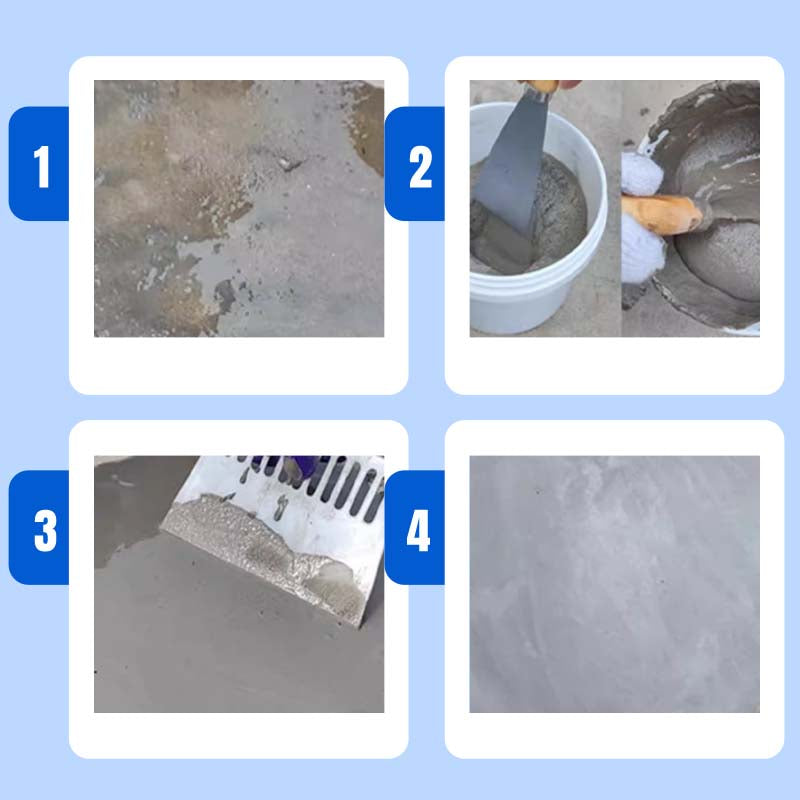 1

2

3

4