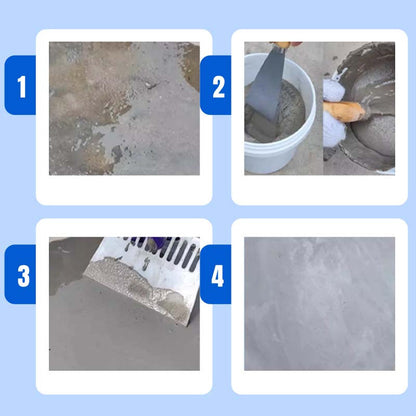 1

2

3

4