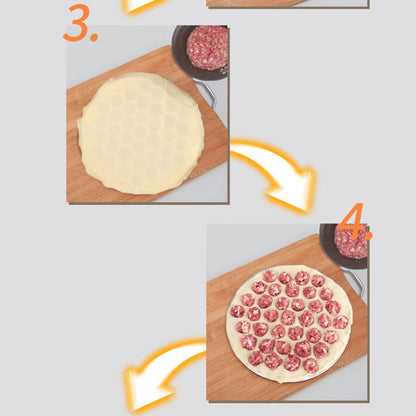 3.

4.