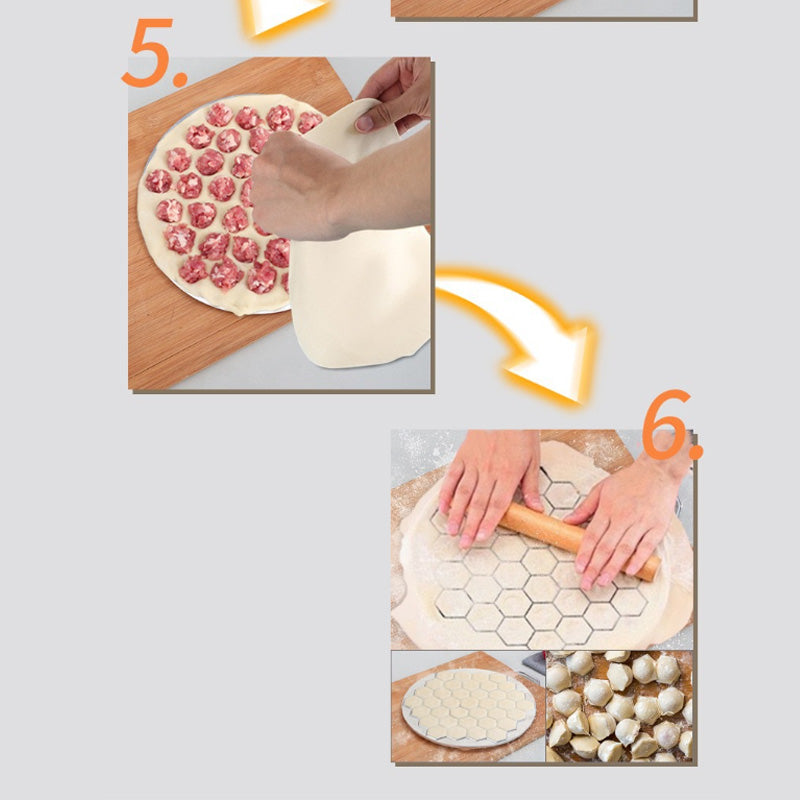 5.

6.