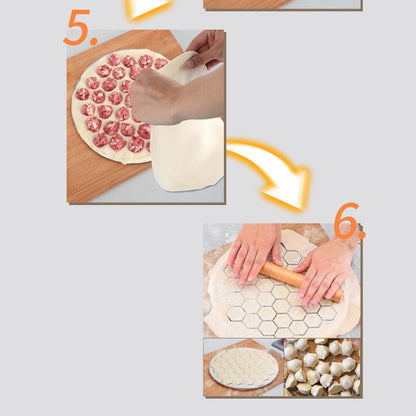 5.

6.