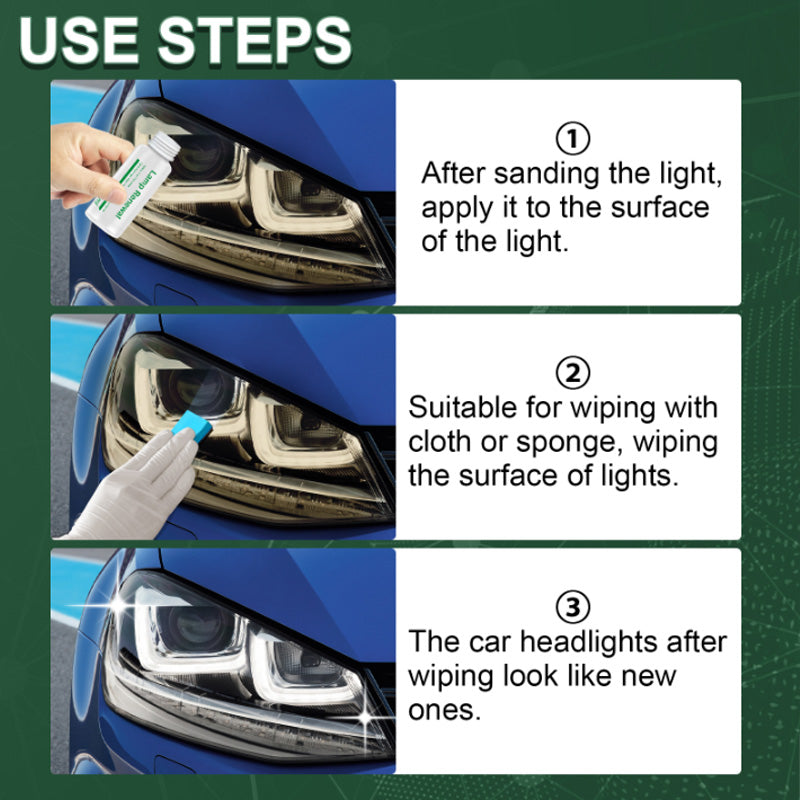 USE STEPS

Lamp Renewal

①
After sanding the light, apply it to the surface of the light.

②
Suitable for wiping with cloth or sponge, wiping the surface of lights.

③
The car headlights after wiping look like new ones.