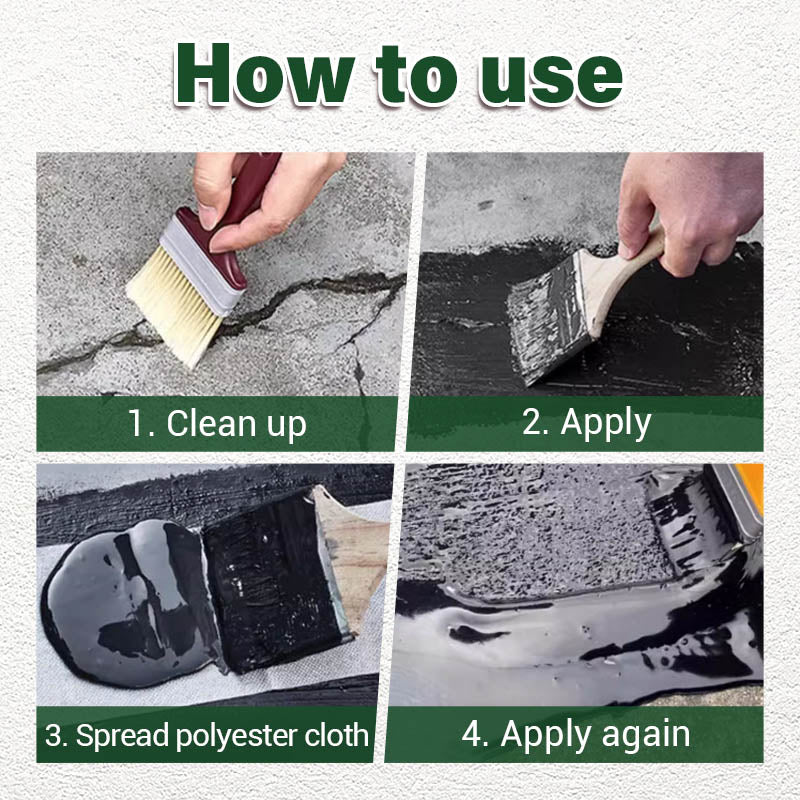 How to use

1. Clean up

2. Apply

3. Spread polyester cloth

4. Apply again