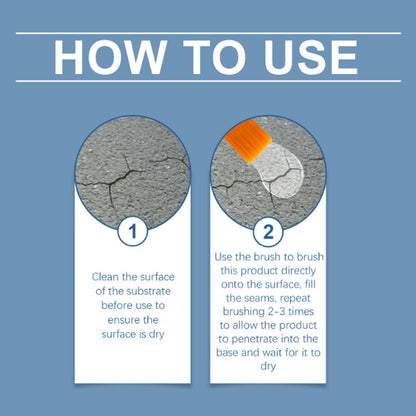 HOW TO USE

1

Clean the surface of the substrate before use to ensure the surface is dry

2

Use the brush to brush this product directly onto the surface, fill the seams, repeat brushing 2-3 times to allow the product to penetrate into the base and wait for it to dry