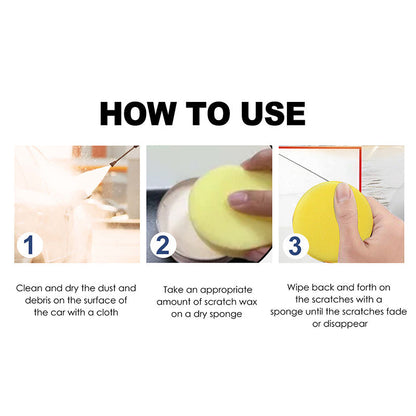 HOW TO USE

1

Clean and dry the dust and debris on the surface of the car with a cloth

2

Take an appropriate amount of scratch wax on a dry sponge

3

Wipe back and forth on the scratches with a sponge until the scratches fade or disappear