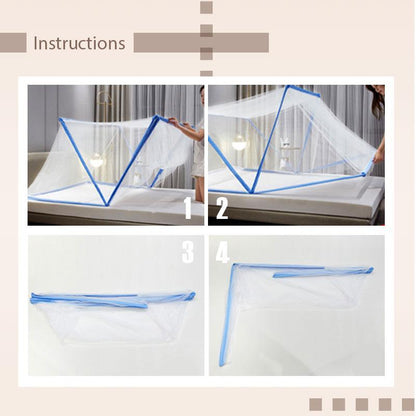 Instructions

1

2

3

4