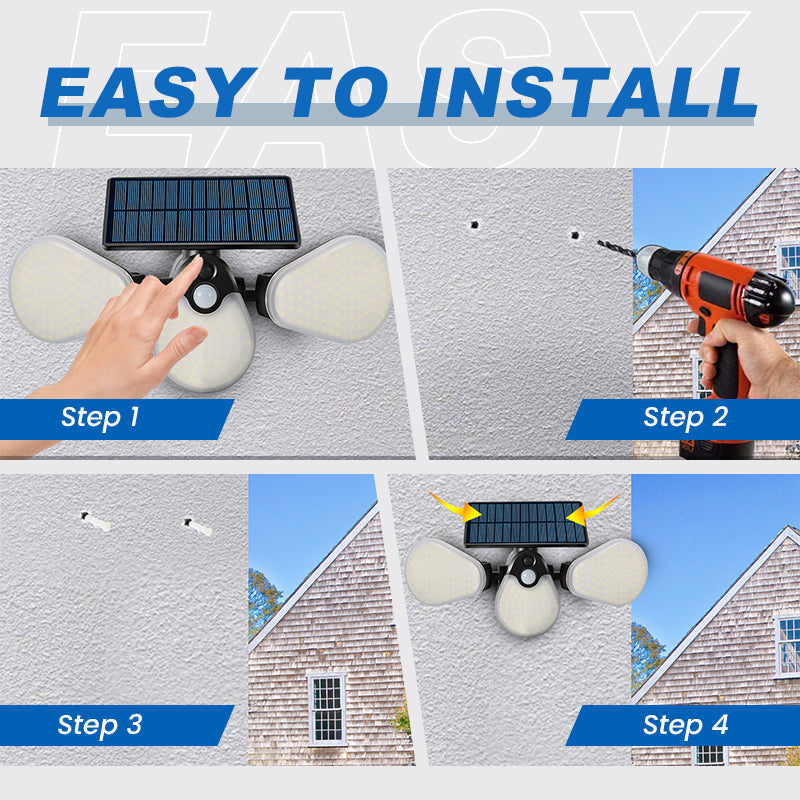 EASY

EASY TO INSTALL

Step 1

Step 2

Step 3

Step 4