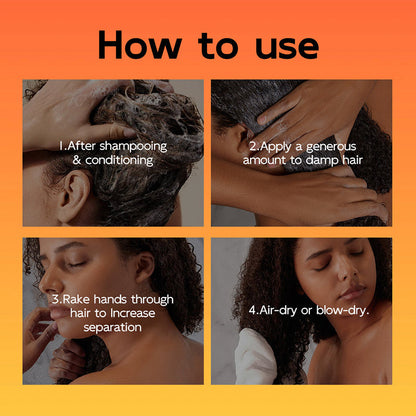 How to use

1.After shampooing & conditioning

2.Apply a generous amount to damp hair

3.Rake hands through hair to Increase separation

4.Air-dry or blow-dry.